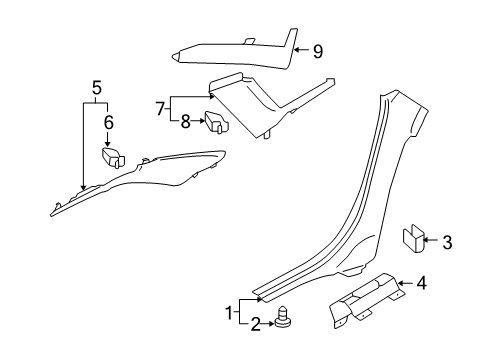 9
5
6
7
8
3
4
1
2