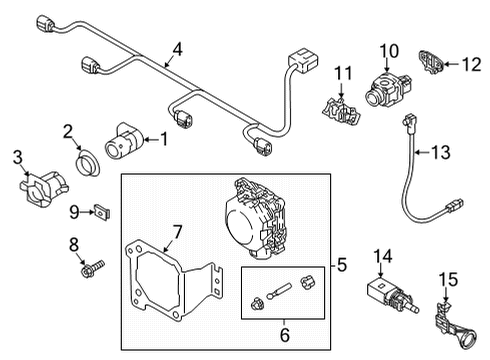 4
10
12
11
2
1
3
13
9
7
8
5
14
15
6