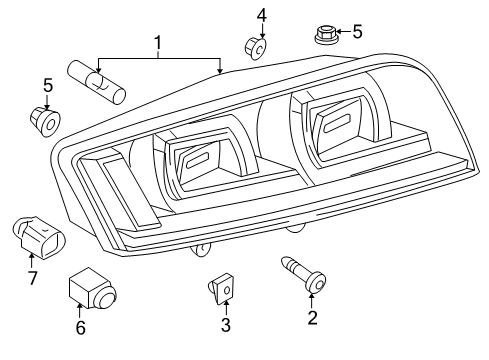 1
4
5
5
7
6
3
2