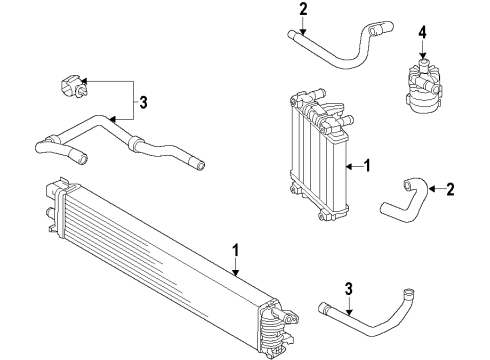 2
4
3
1
2
1
3