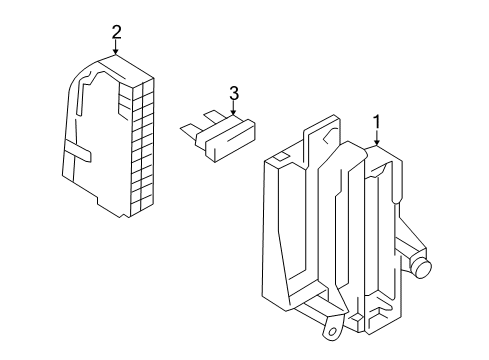 2

3

1