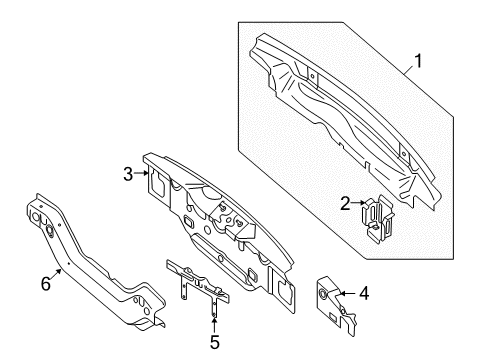 1
2
3
4
5
6