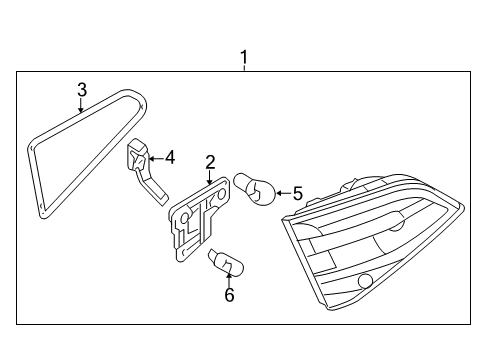 1
3
4
2
5
6