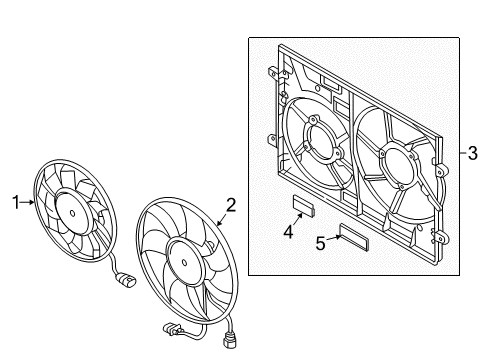 1
2
3
4
5