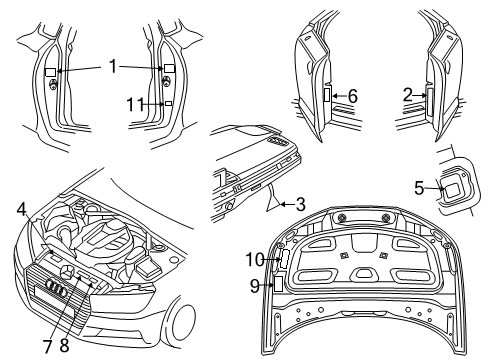 1
11
6
2
5
3
4
10
9
7
8