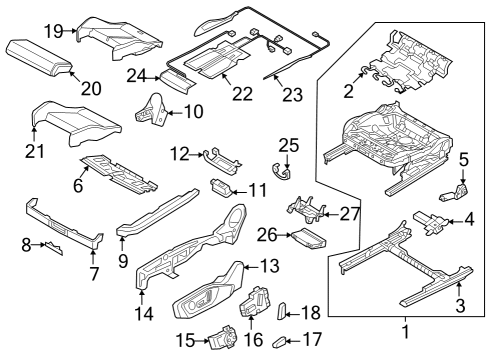 19
20
24
22
23
2
10
21
12
25
5
6
11
27
4
26
8
7
9
13
3
14
18
1
15
16
17