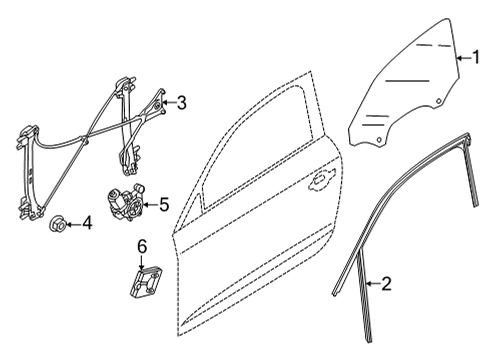 1
3
5
4
6
2