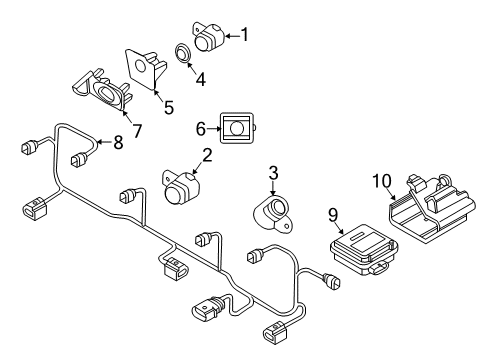 1
4
5
7
6
8
2
3
10
9