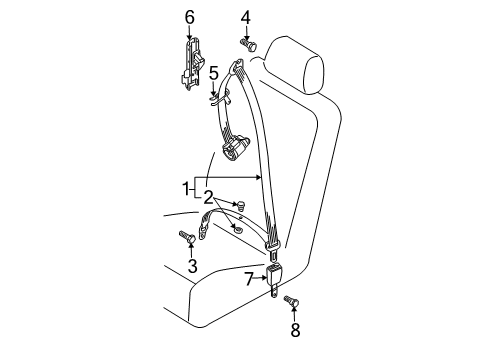 6
4
5
1
2
3
7
8