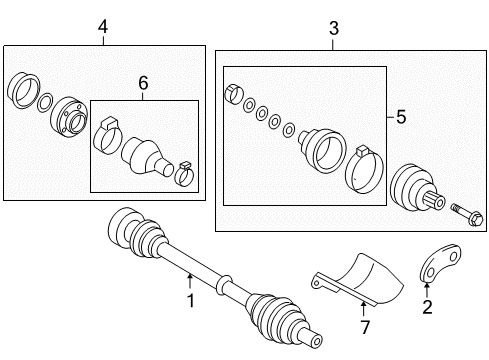 4
3
6
5
1
7
2