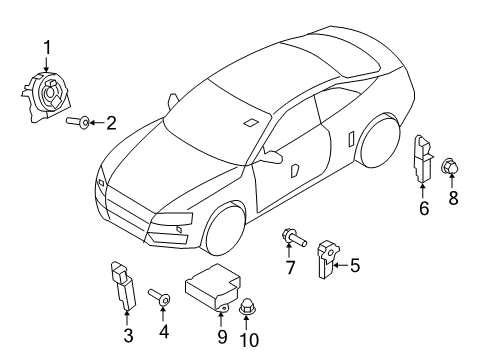 1
2
6
8
7
5
3
4
9
10