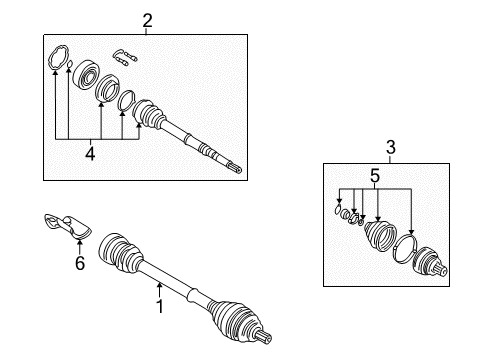 2
4
3
5
6
1