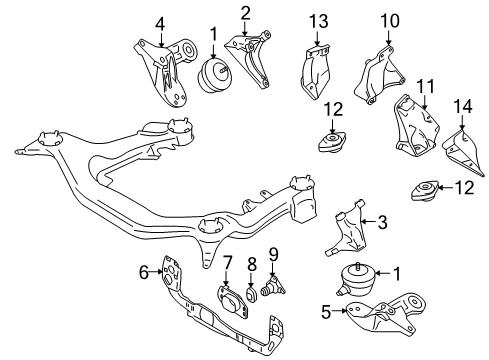 4
1
2
13
10
11
12
14
12
3
6
7
8
9
1
5