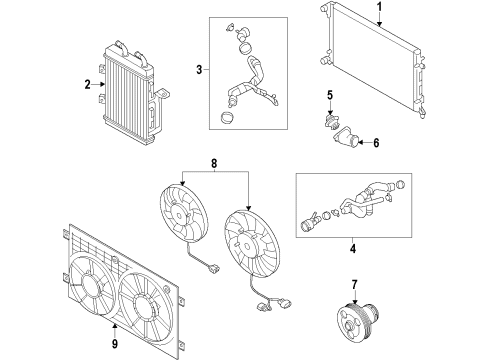 1
2
3
5
6
8
4
7
9