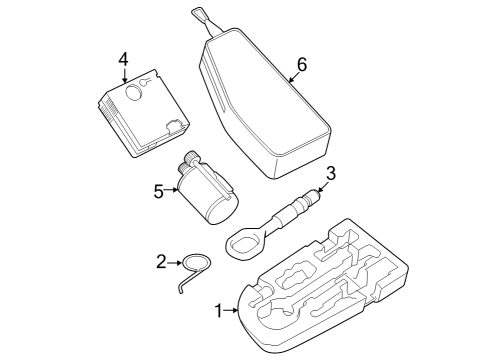 4
6
5
3
2
1