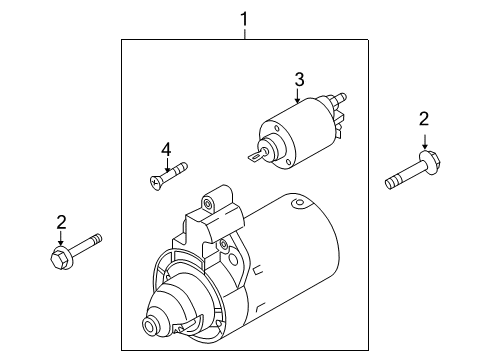 1
3
2
4
2