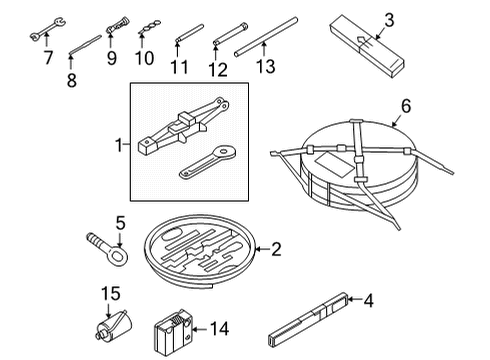 7
8
9
10
11
12
13
3
1
6
5
2
15
14
4