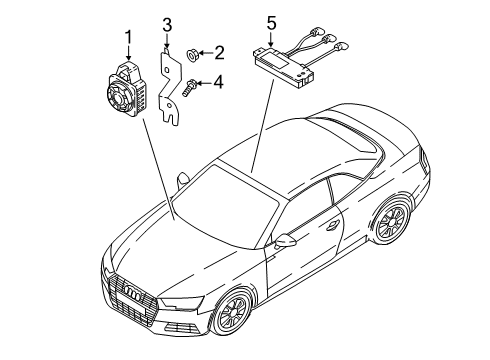 1
3
2
4
5