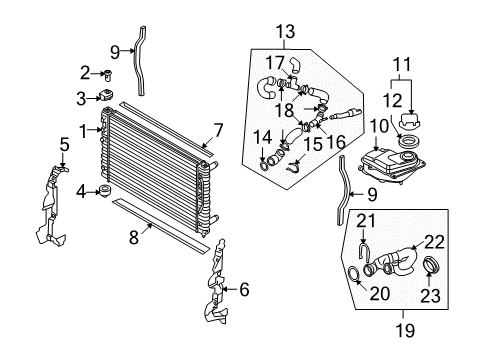 9
2
3
1
5
4
7
8
6
13
17
18
14
15
16
11
12
10
9
21
22
20
23
19