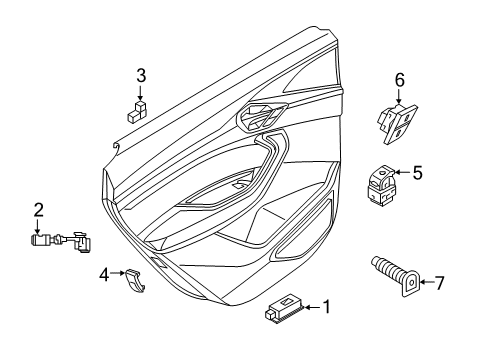 3
6
5
2
4
7
1