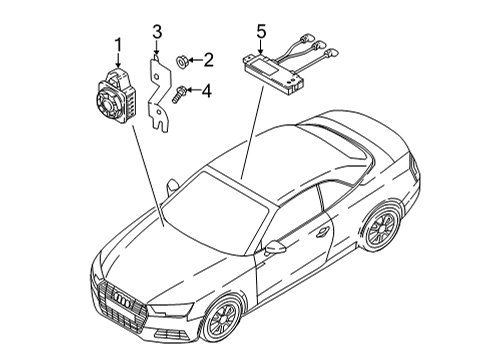 1
3
2
4
5