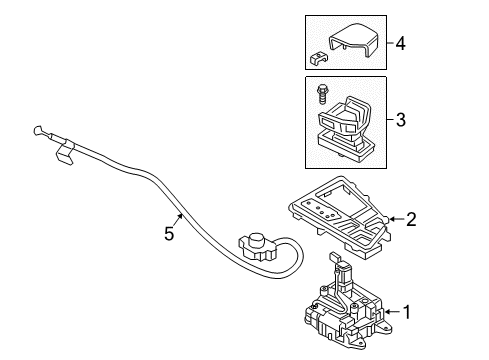 4
3
2
5
1