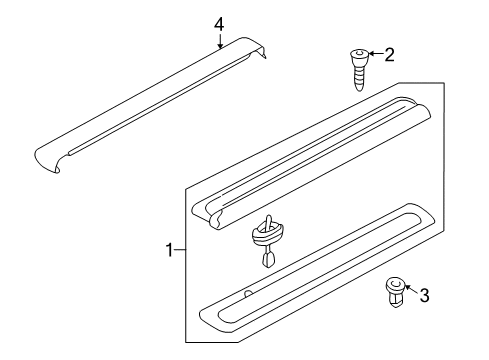 4
2
1
3