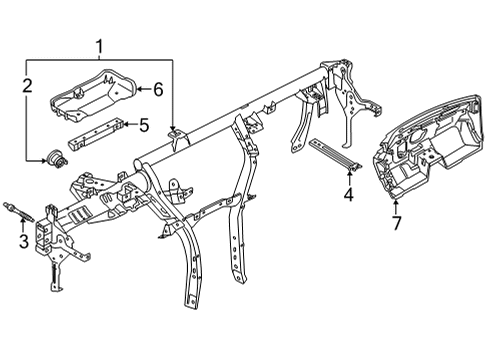 1
2
6
5
3
4
7