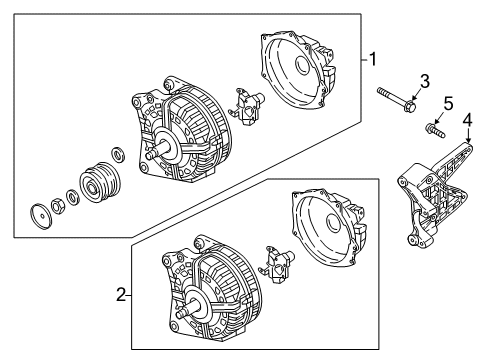 1
3
5
4
2