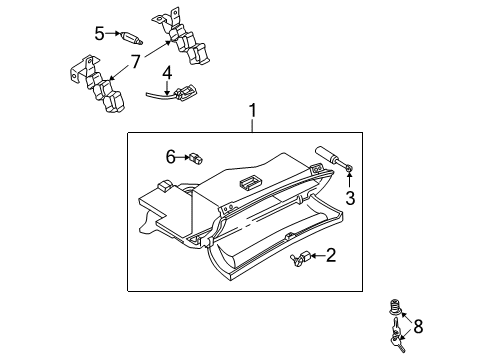 5
7
4
1
6
3
2
8