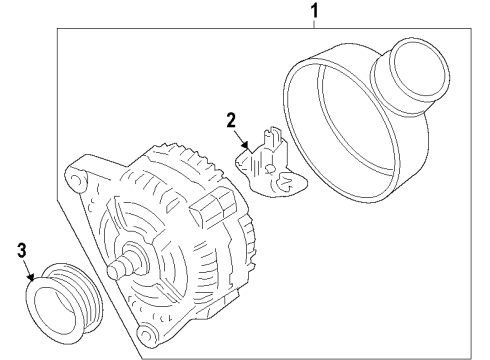 1
2
3