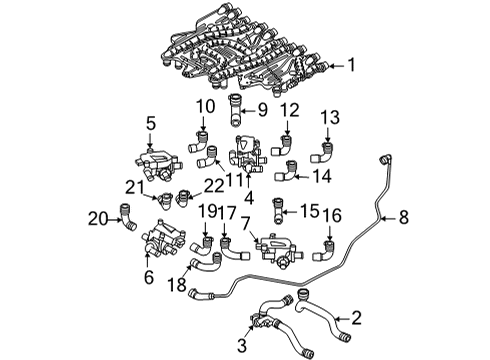 1
10
9
12
13
5
11
4
14
21
22
20
19
17
7
15
16
8
6
18
2
3