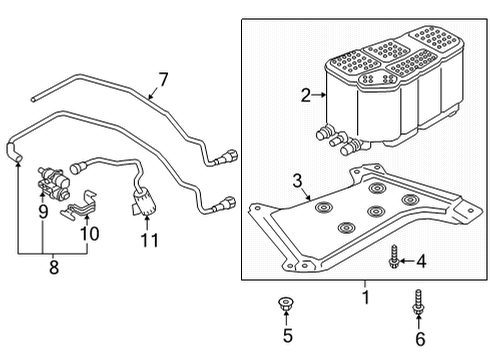 7
2
3
9
10
11
8
4
1
5
6