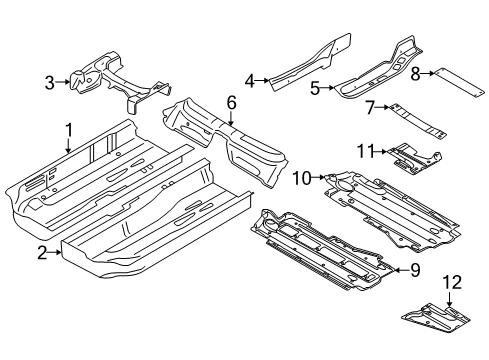 3
4
5
8
6
7
1
11
10
2
9
12