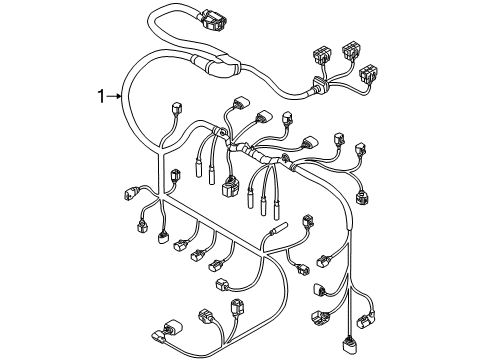 1