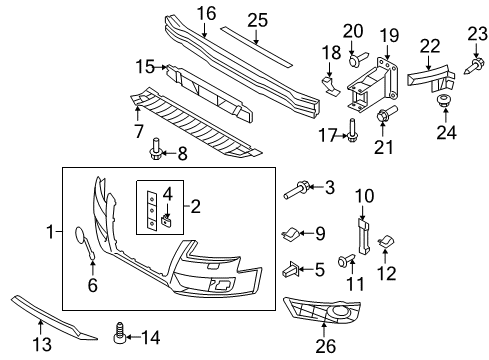 16
25
20
19
23
18
22
15
7
17
21
24
8
3
4
2
10
1
9
6
5
11
12
13
14
26