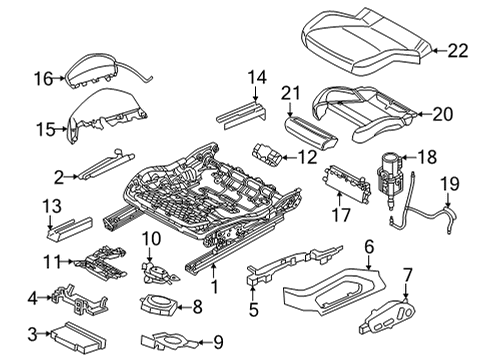 22
16
14
21
20
15
12
18
2
19
17
13
10
6
11
1
7
4
5
8
3
9