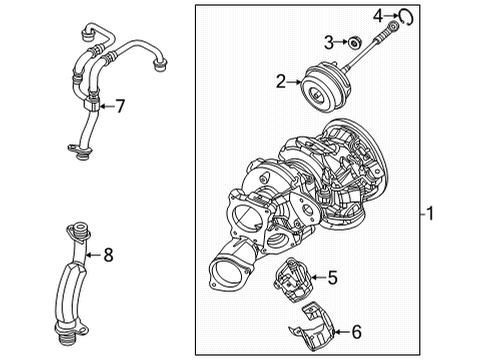 4
3
2
7
1
8
5
6