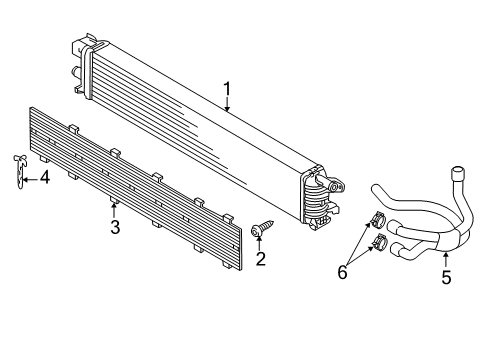 1
4
3
2
6
5