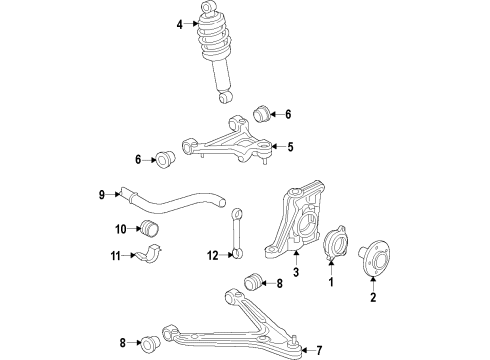 4
6
5
6
9
10
11
12
3
1
2
8
8
7