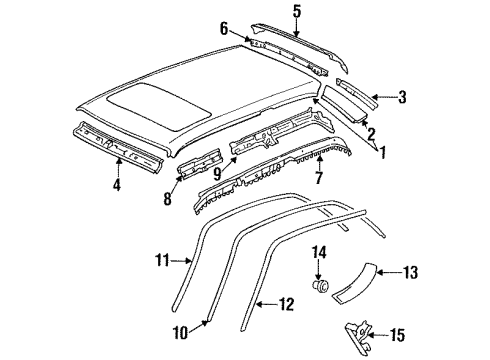 5
6
3
2
1
4
9
7
8
11
14
13
12
10
15