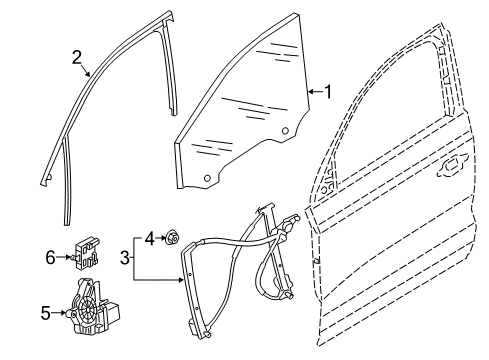 2
1
4
6
3
5