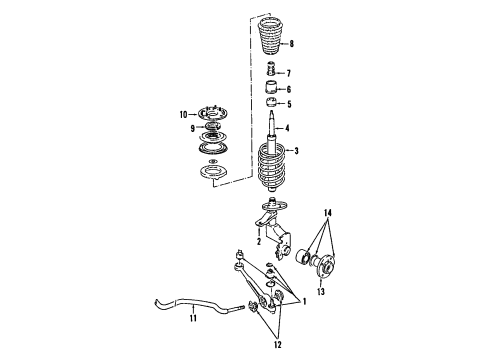 8
7
6
5
10
9
4
3
14
2
13
1
11
12