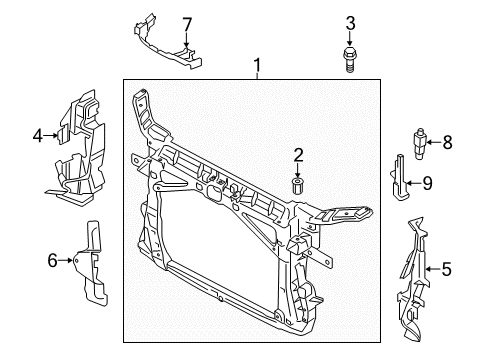 7
3
1
4
8
2
9
6
5