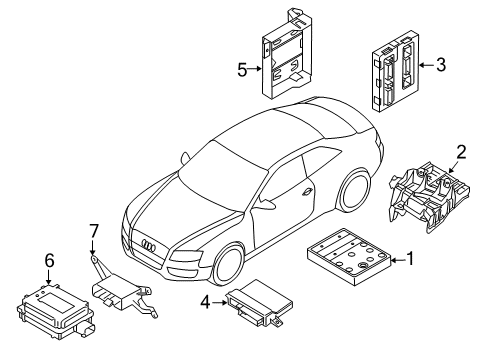 5
3
2
7
6
1
4