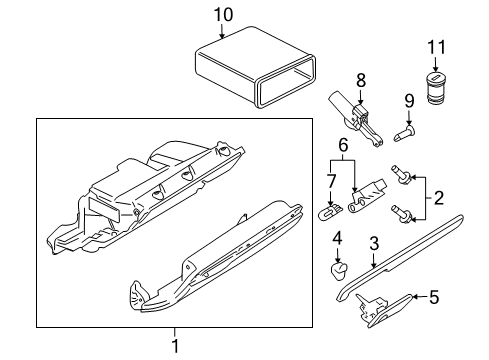 10
11
8
9
6
7
2
4
3
5
1