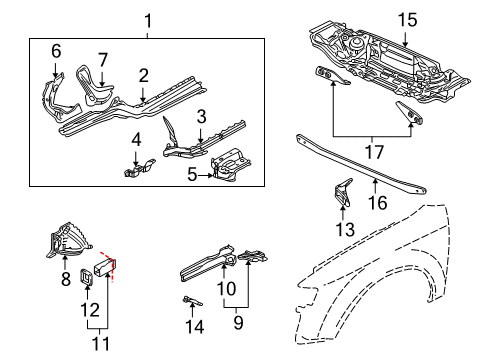 1
6
7
2
3
4
5
15
17
16
13
8
12
11
10
9
14