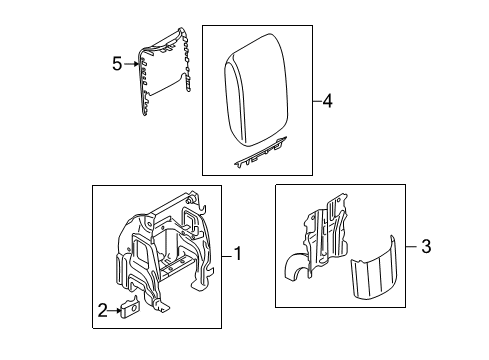 5
4
1
2
3