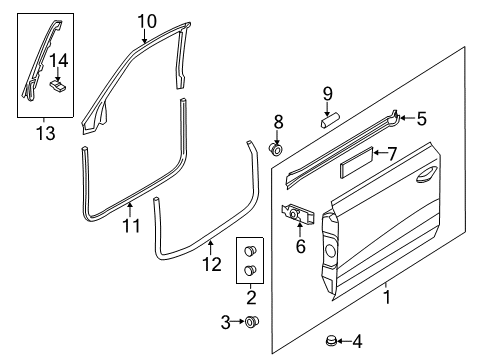 10
14
13
9
8
5
7
11
6
12
2
1
3
4