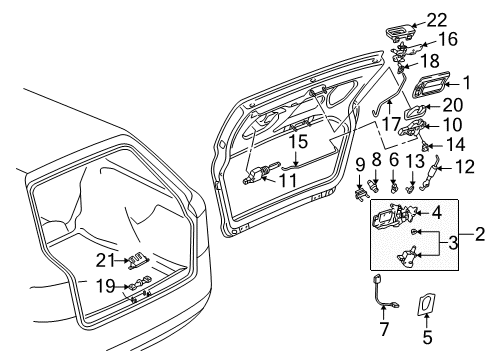 22
16
18
1
20
17
10
14
15
9
8
6
13
12
11
4
2
3
21
19
7
5